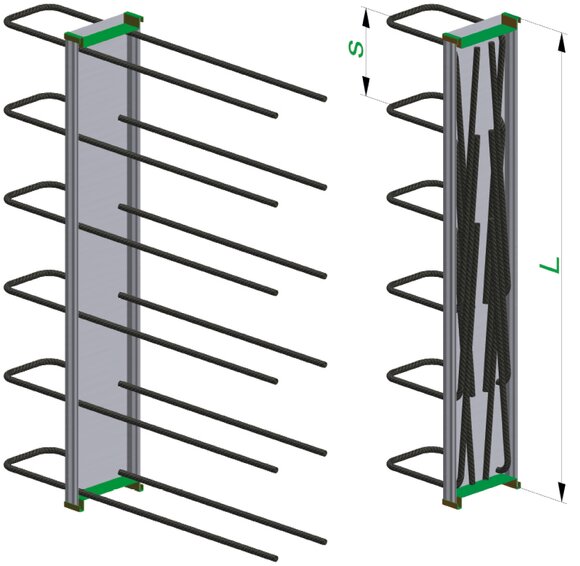 S
L