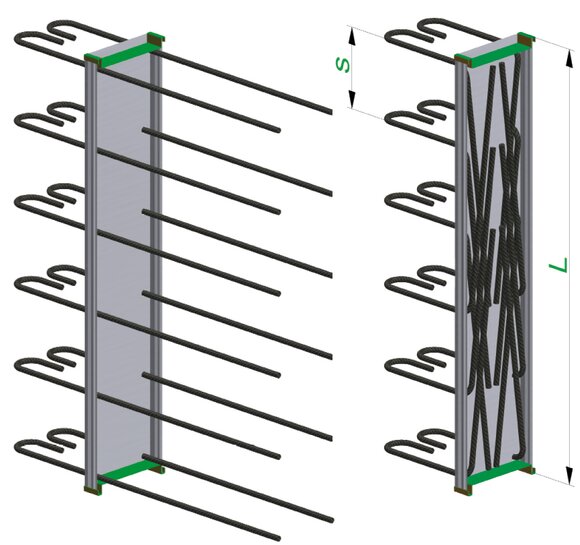 S

L