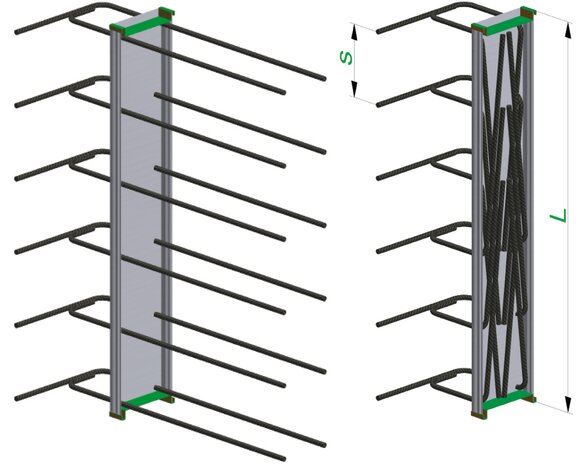 S

L