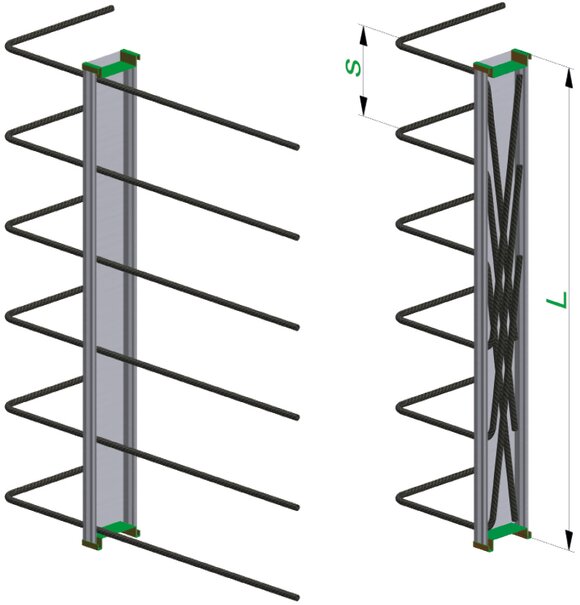 S
L