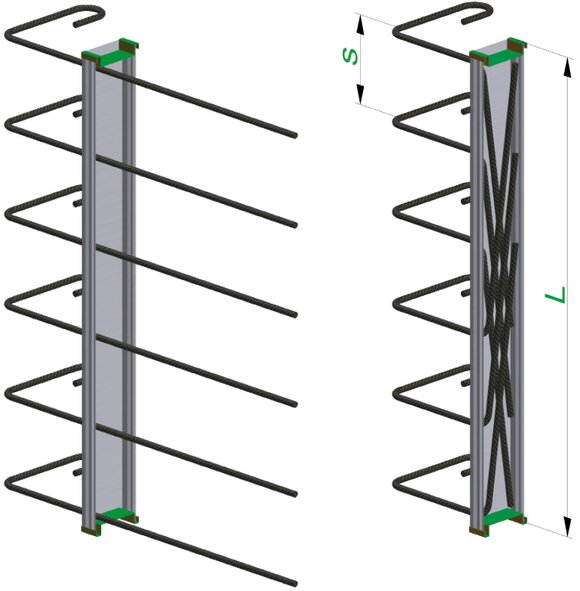 S

L