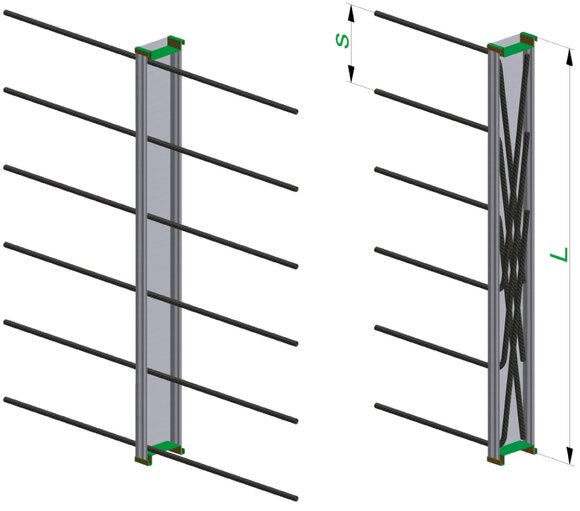 S

L