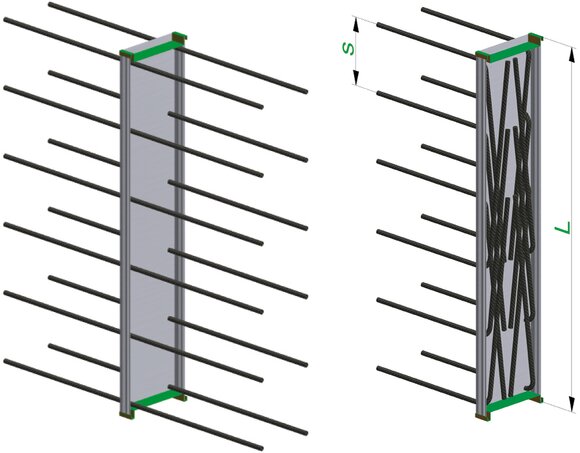 S

L